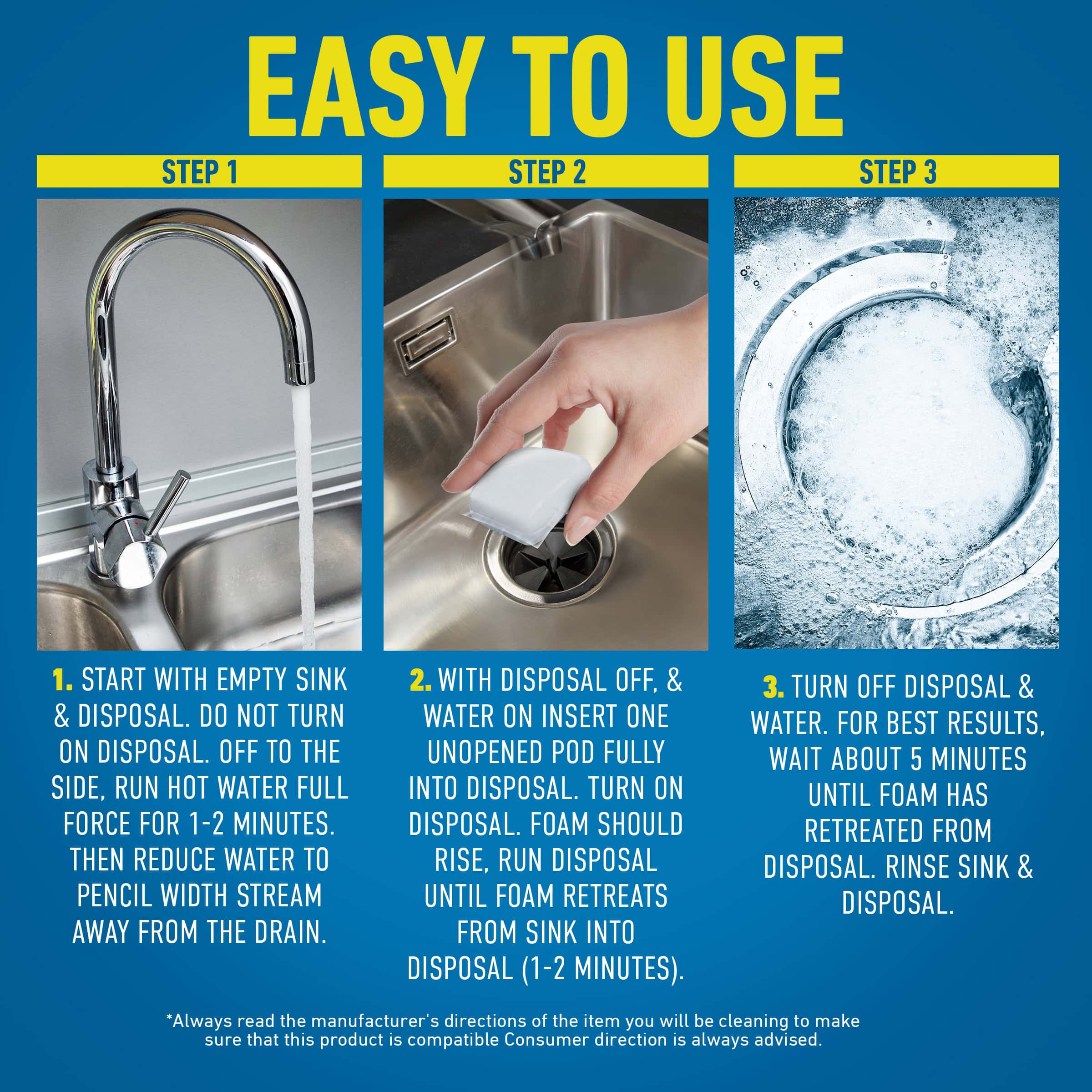 EASY TO USE

STEP 1

1. START WITH EMPTY SINK & DISPOSAL. DO NOT TURN ON DISPOSAL. OFF TO THE SIDE, RUN HOT WATER FULL FORCE FOR 1-2 MINUTES. THEN REDUCE WATER TO PENCIL WIDTH STREAM AWAY FROM THE DRAIN.

STEP 2

2. WITH DISPOSAL OFF, & WATER ON INSERT ONE UNOPENED POD FULLY INTO DISPOSAL. TURN ON DISPOSAL. FOAM SHOULD RISE, RUN DISPOSAL UNTIL FOAM RETREATS FROM SINK INTO DISPOSAL (1-2 MINUTES).

STEP 3

3. TURN OFF DISPOSAL & WATER. FOR BEST RESULTS, WAIT ABOUT 5 MINUTES UNTIL FOAM HAS RETREATED FROM DISPOSAL. RINSE SINK & DISPOSAL.

*Always read the manufacturer's directions of the item you will be cleaning to make sure that this product is compatible Consumer direction is always advised.